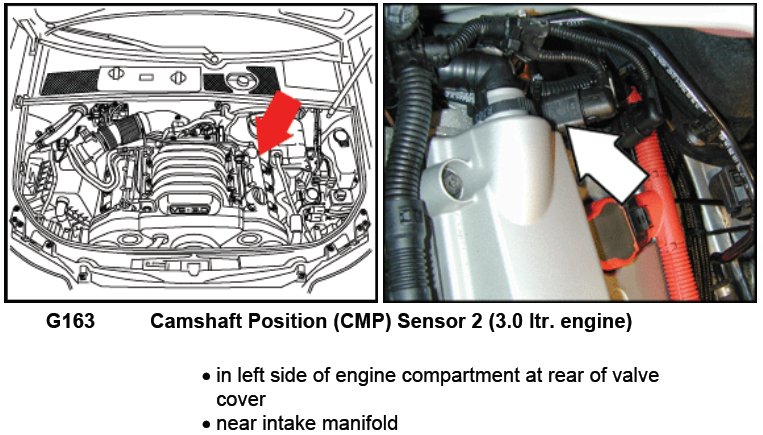 G163 Camshaft Position (CMP) Sensor 2 (3.0 ltr. engine)

• in left side of engine compartment at rear of valve cover
• near intake manifold