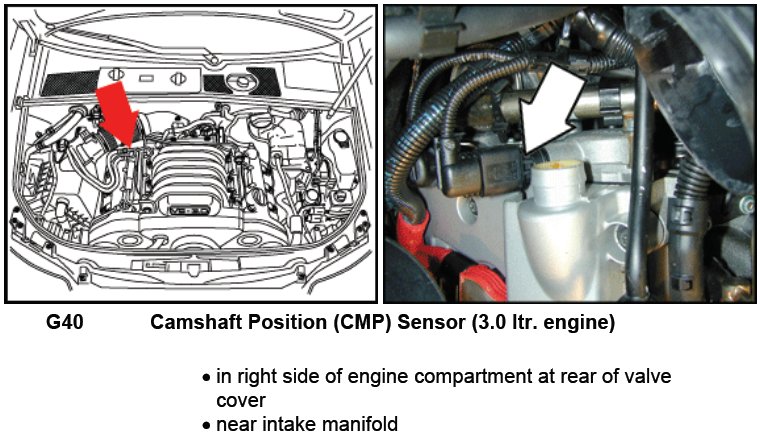 G40 Camshaft Position (CMP) Sensor (3.0 ltr. engine)

• in right side of engine compartment at rear of valve cover
• near intake manifold