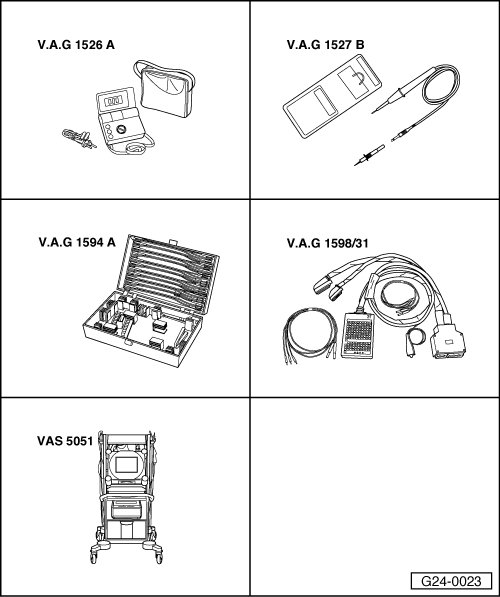 V.A.G 1526 A

V.A.G 1527 B

V.A.G 1594 A

V.A.G 1598/31

VAS 5051

G24-0023