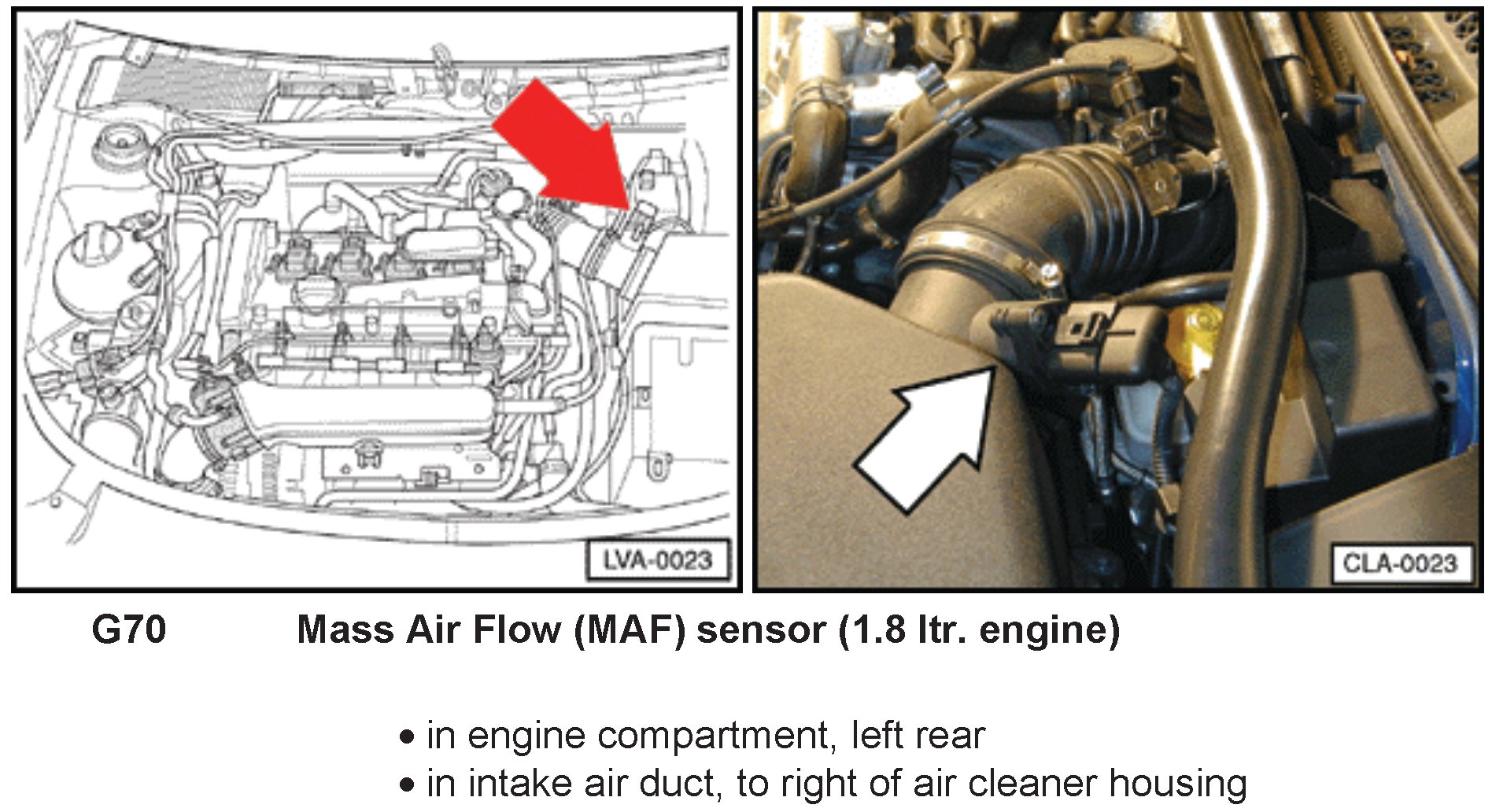 LVA-0023

CLA-0023

G70 Mass Air Flow (MAF) sensor (1.8 ltr. engine)

• in engine compartment, left rear
• in intake air duct, to right of air cleaner housing