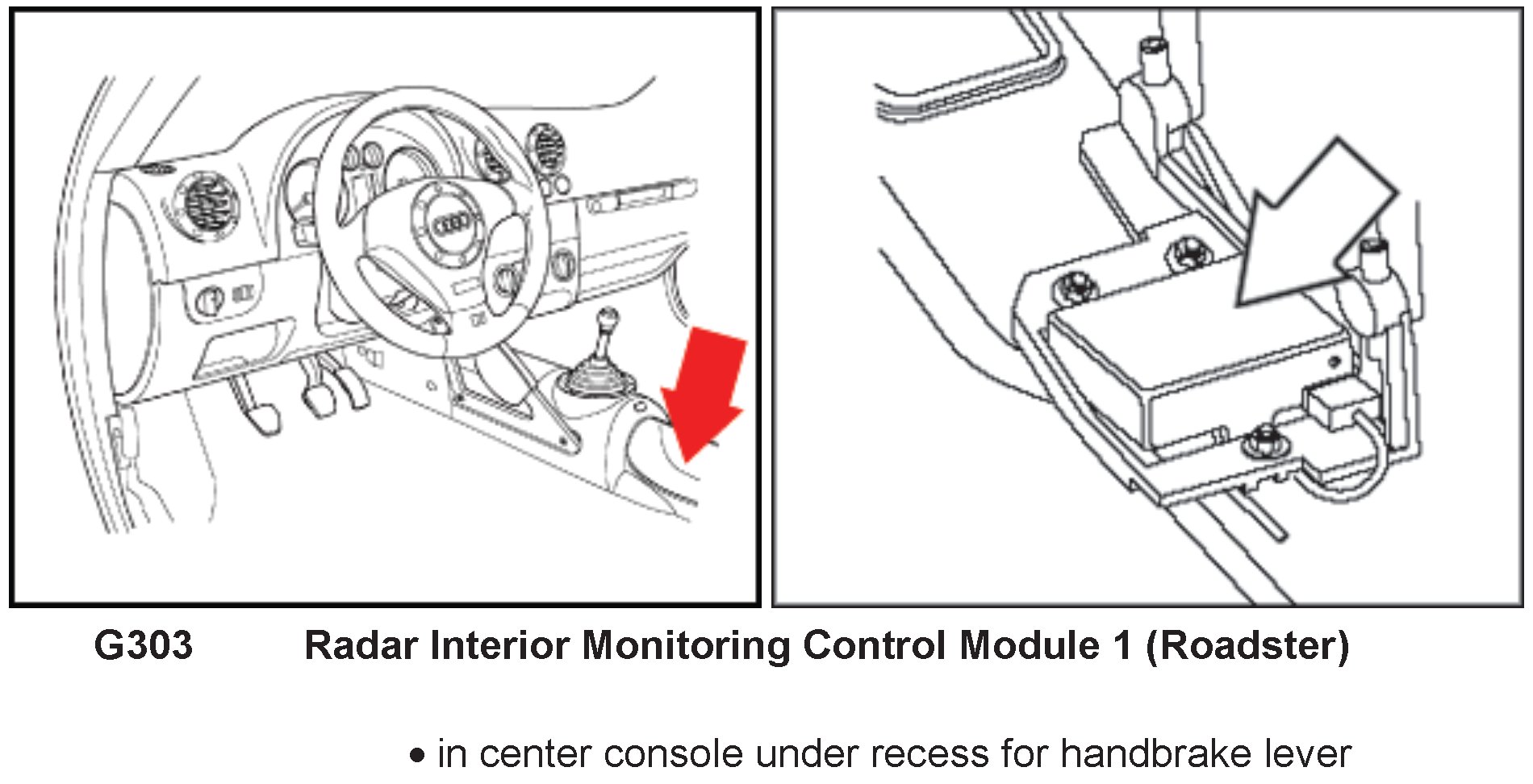 G303 Radar Interior Monitoring Control Module 1 (Roadster)

• in center console under recess for handbrake lever