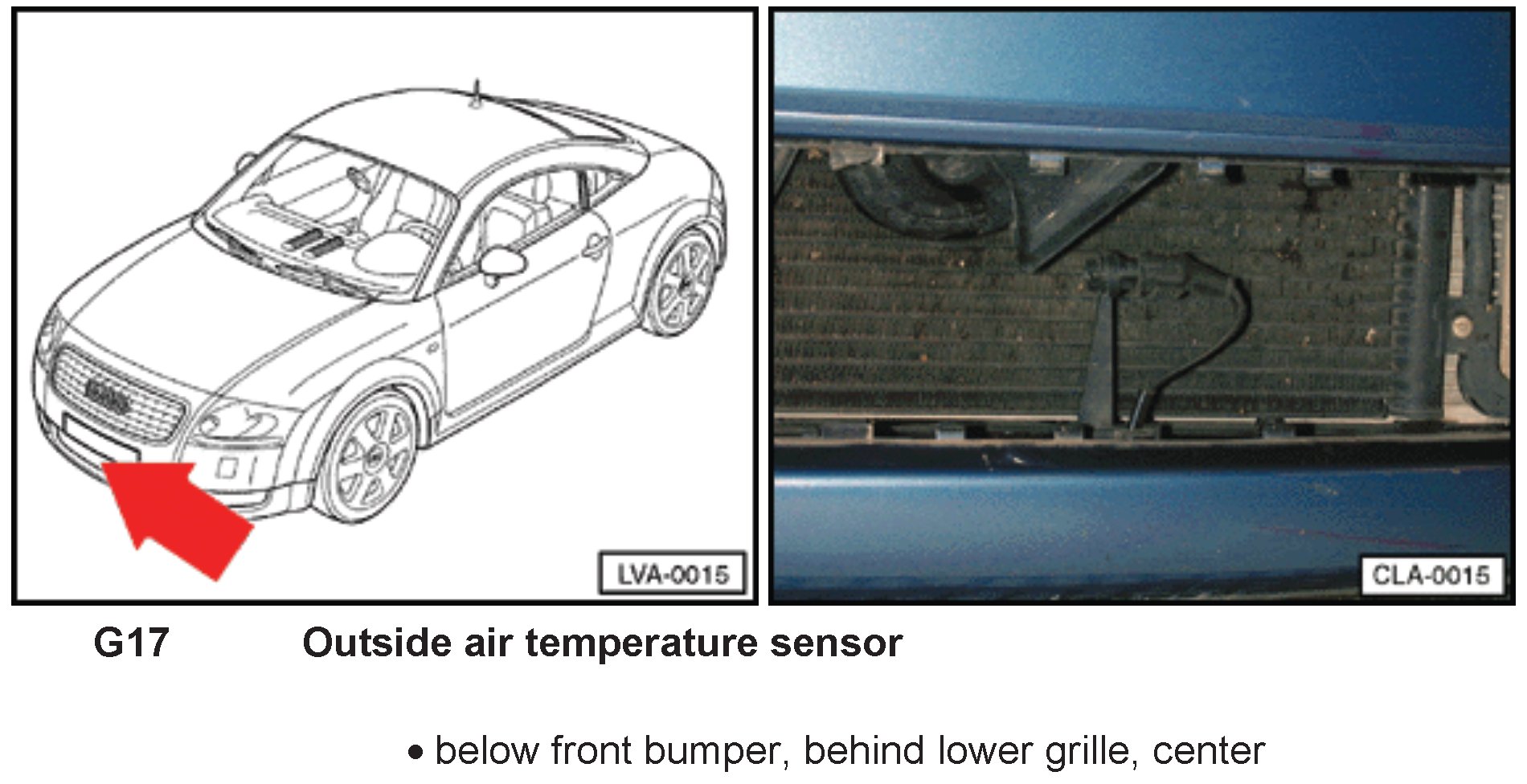 LVA-0015

CLA-0015

G17 Outside air temperature sensor

• below front bumper, behind lower grille, center