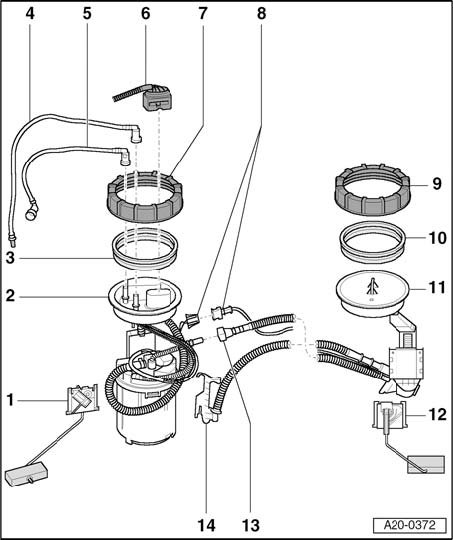 4
5
6
7
8
9
10
11
3
2
1
12
14
13
A20-0372