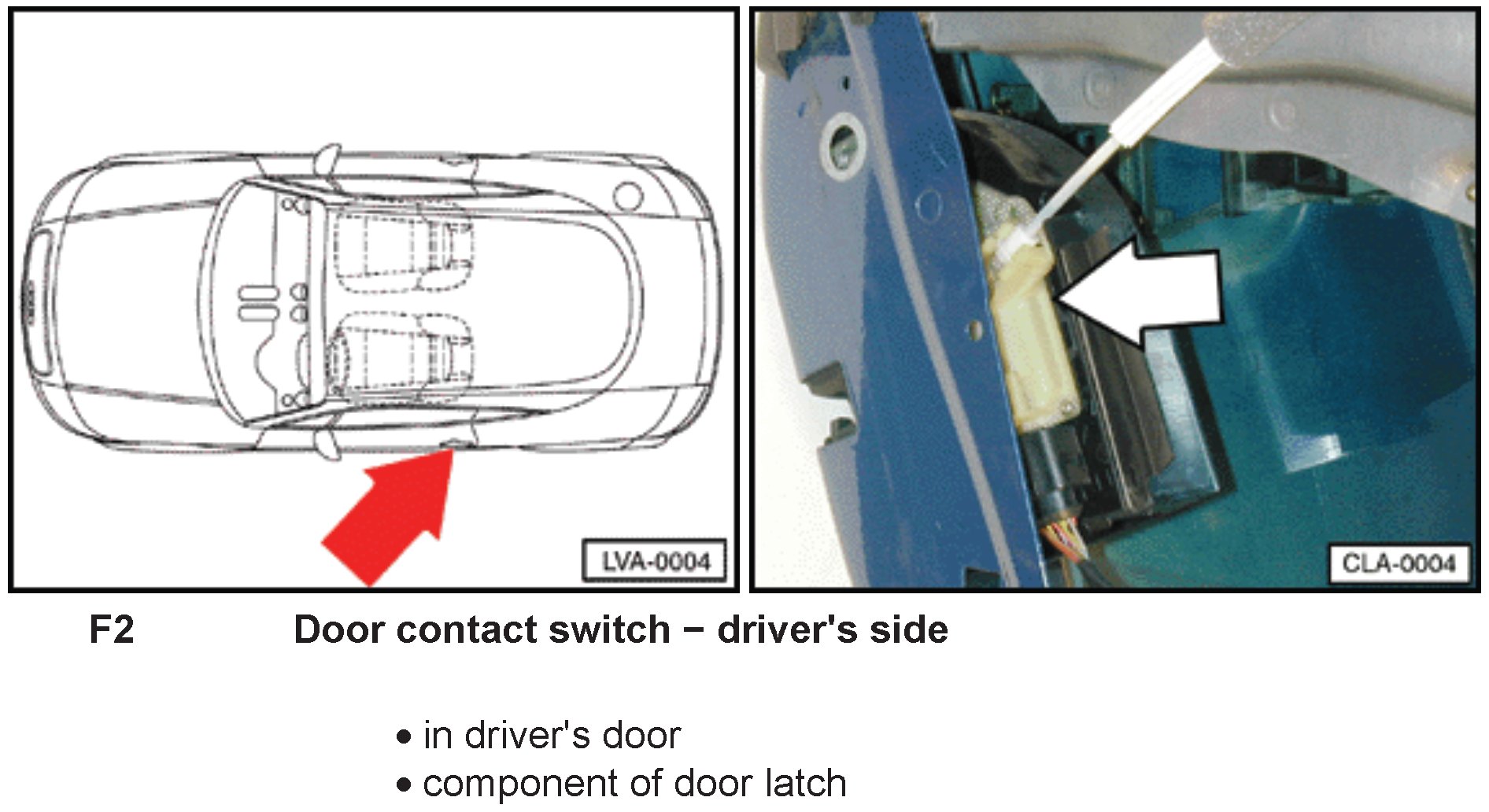 LVA-0004

CLA-0004

F2 Door contact switch − driver's side

• in driver's door
• component of door latch