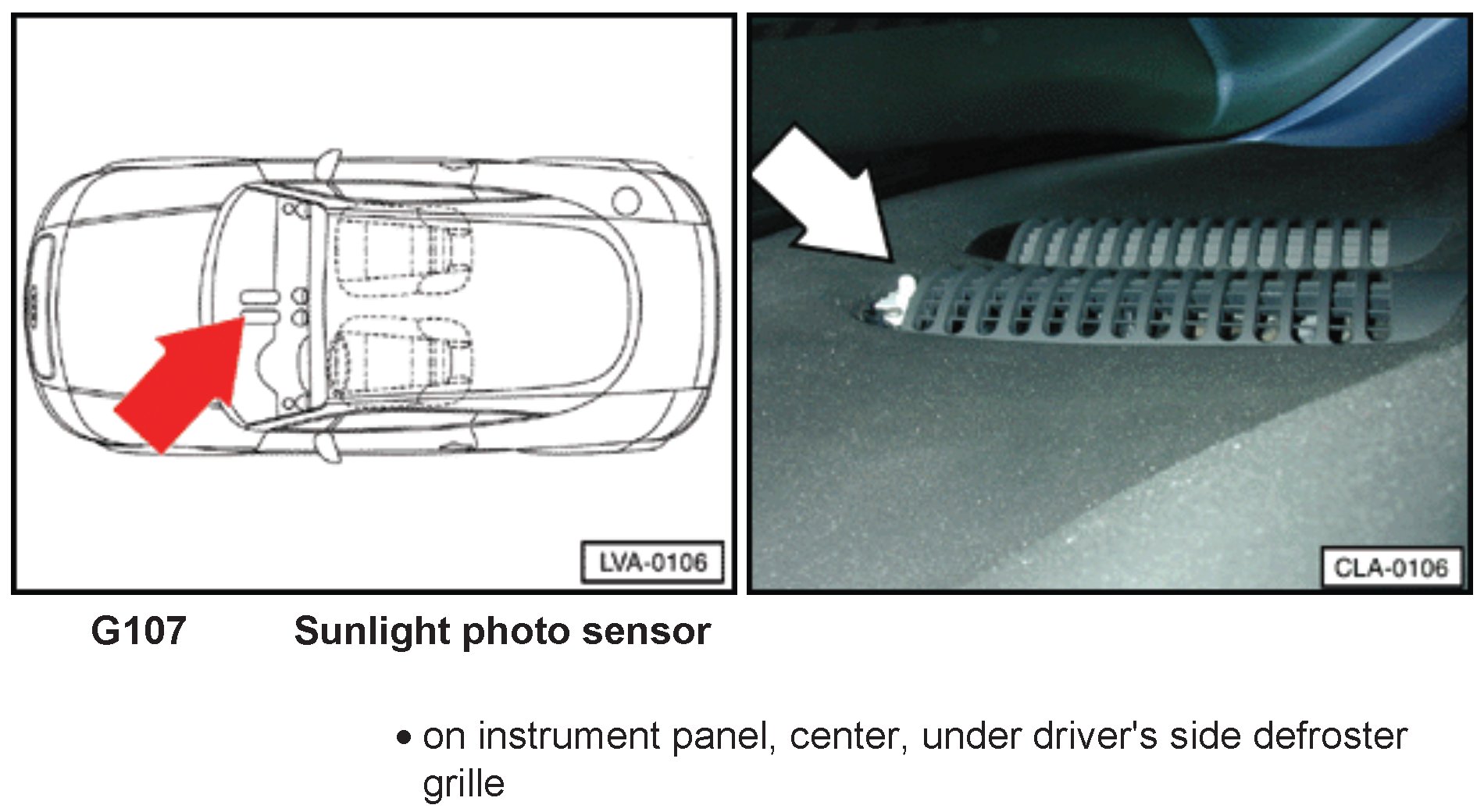 LVA-0106

CLA-0106

G107 Sunlight photo sensor

• on instrument panel, center, under driver's side defroster grille