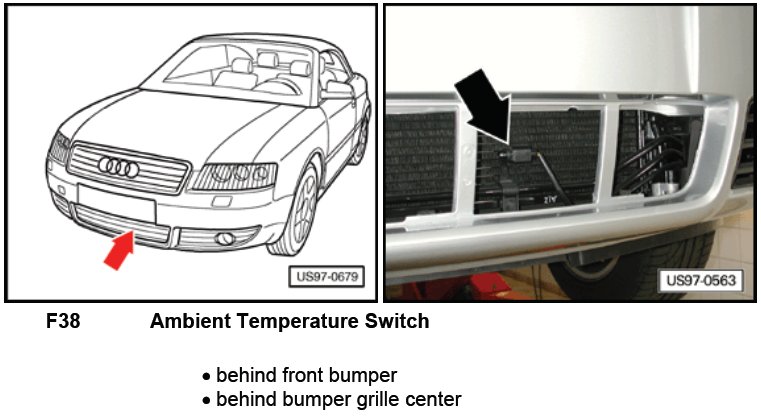 US97-0679

US97-0563

F38 Ambient Temperature Switch

• behind front bumper
• behind bumper grille center