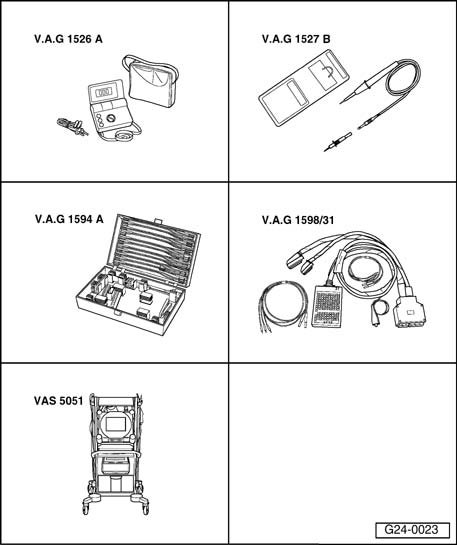 V.A.G 1526 A

V.A.G 1527 B

V.A.G 1594 A

V.A.G 1598/31

VAS 5051

G24-0023