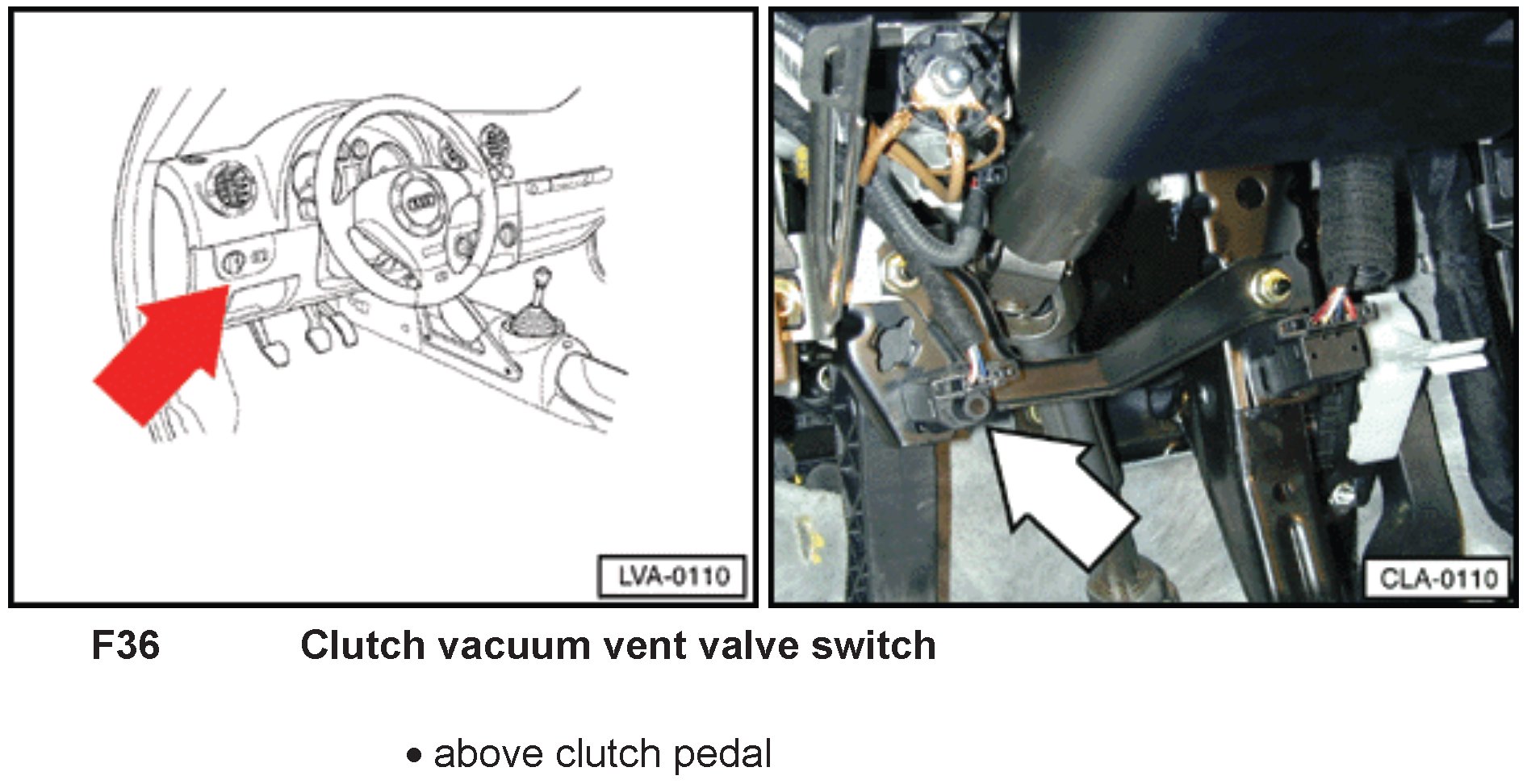 LVA-0110

CLA-0110

F36 Clutch vacuum vent valve switch

• above clutch pedal