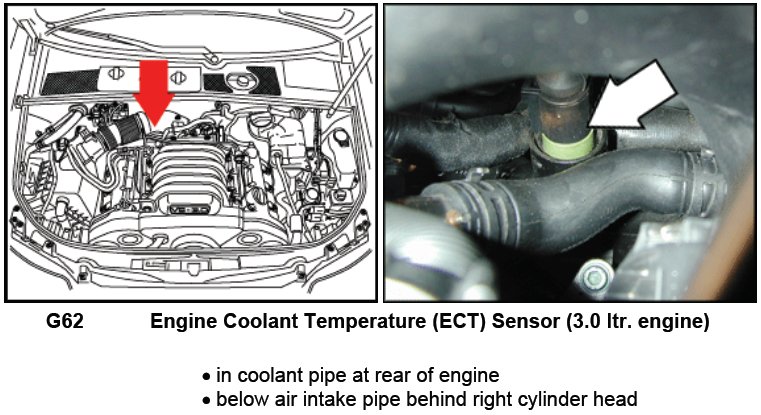 G62 Engine Coolant Temperature (ECT) Sensor (3.0 ltr. engine)

• in coolant pipe at rear of engine
• below air intake pipe behind right cylinder head