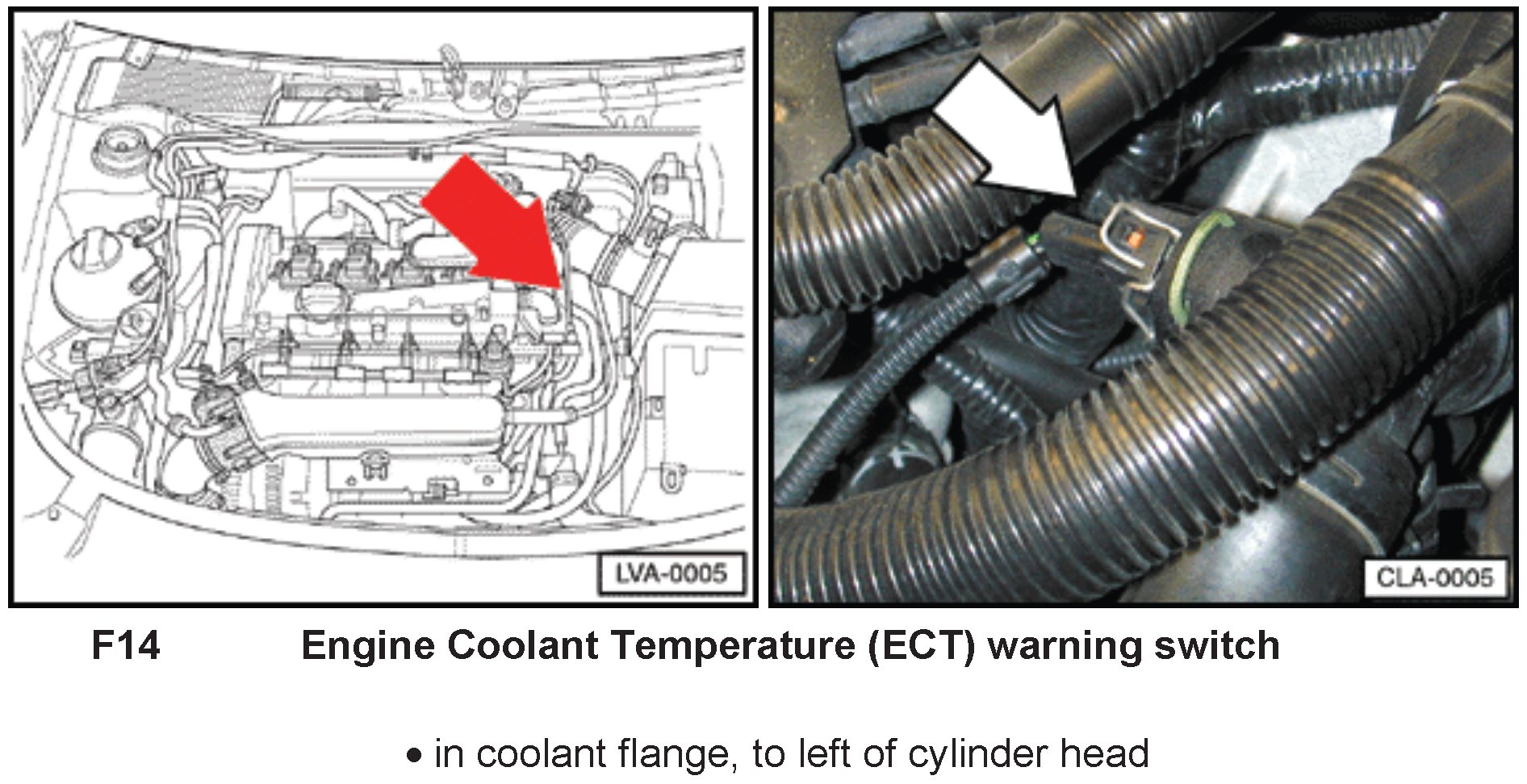 LVA-0005

CLA-0005

F14 Engine Coolant Temperature (ECT) warning switch

• in coolant flange, to left of cylinder head