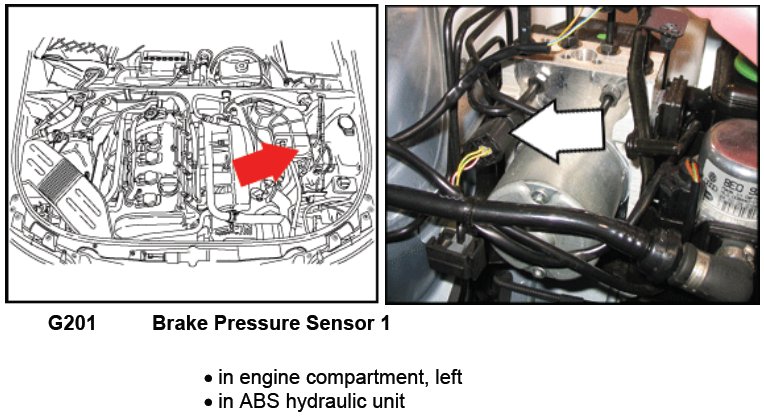 BEO S

G201 Brake Pressure Sensor 1

• in engine compartment, left
• in ABS hydraulic unit