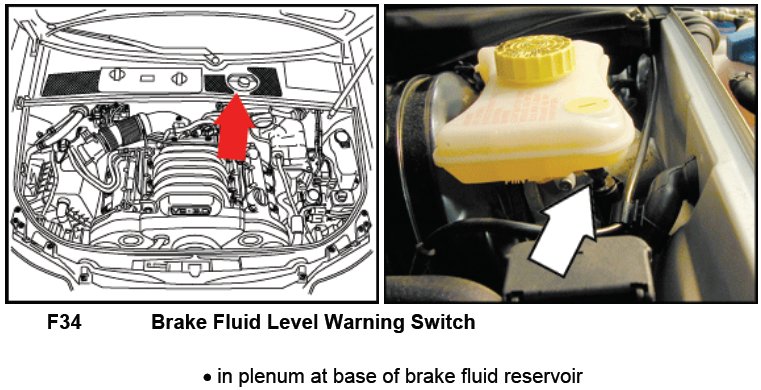 F34 Brake Fluid Level Warning Switch

• in plenum at base of brake fluid reservoir