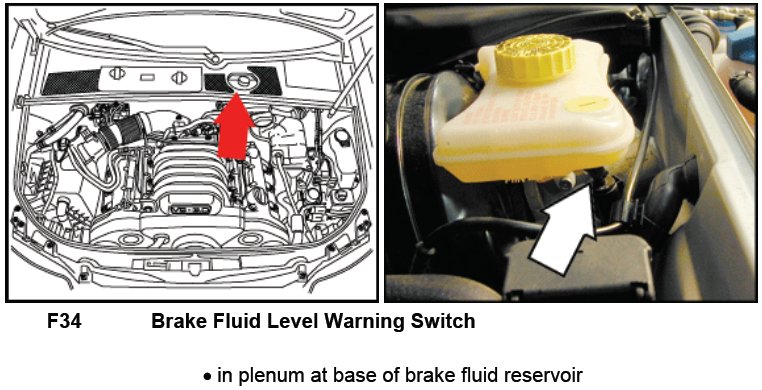 F34 Brake Fluid Level Warning Switch

• in plenum at base of brake fluid reservoir