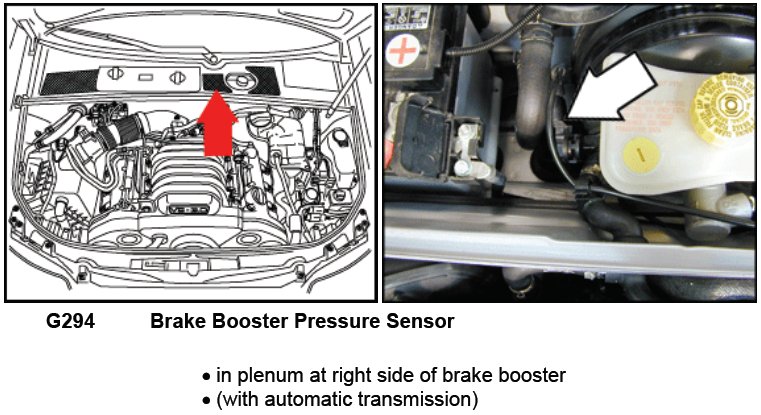 G294 Brake Booster Pressure Sensor

• in plenum at right side of brake booster
• (with automatic transmission)