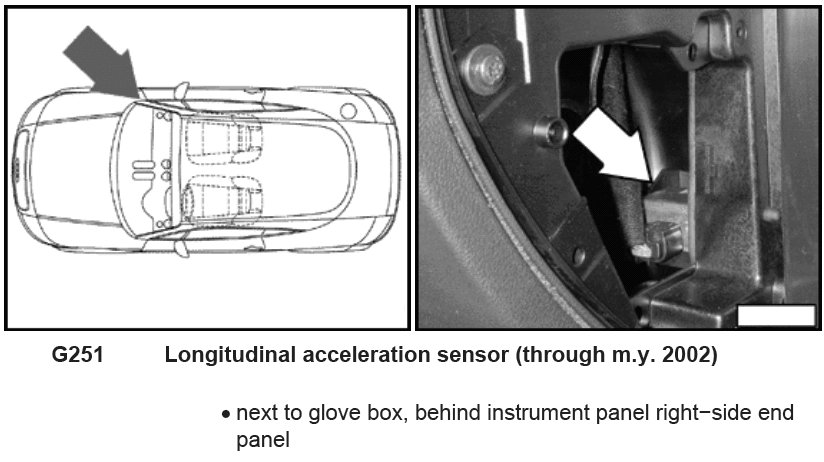 G251 Longitudinal acceleration sensor (through m.y. 2002)

• next to glove box, behind instrument panel right−side end panel