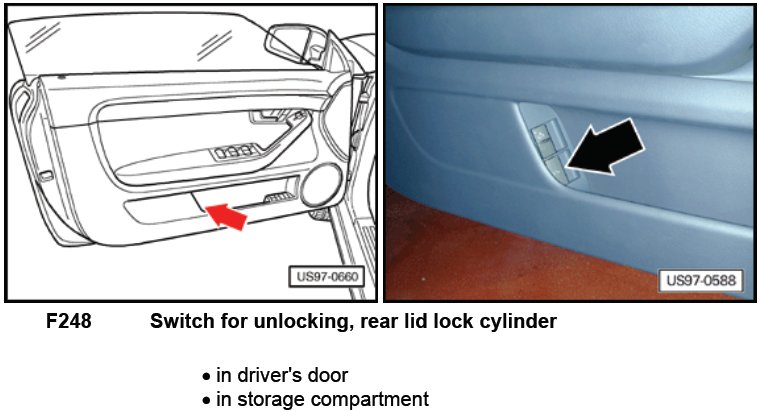 US97-0660

US97-0588

F248 Switch for unlocking, rear lid lock cylinder

• in driver's door
• in storage compartment