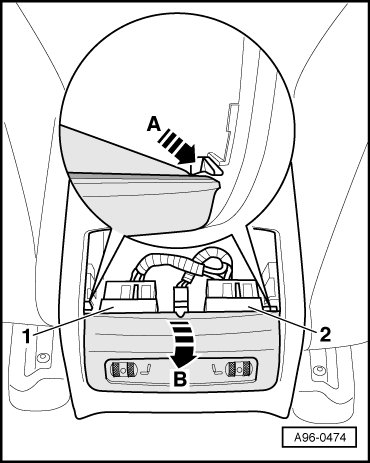 A
1
2
B
A96-0474