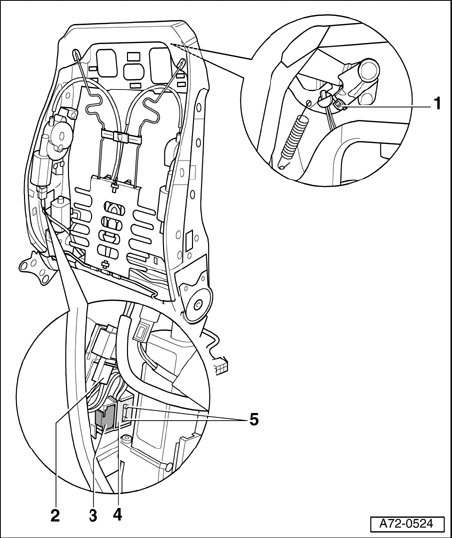 1

5

2

3

4

A72-0524