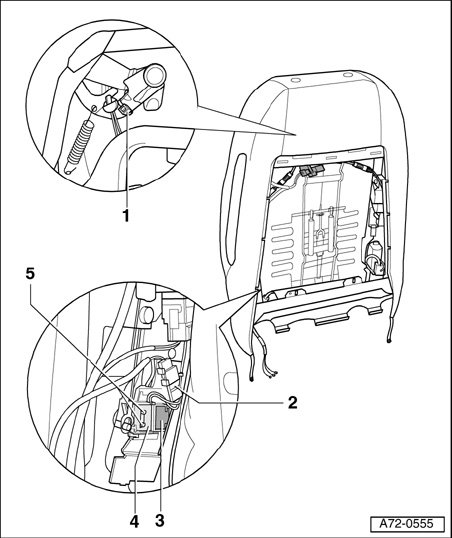 1

5

2

4 3

A72-0555