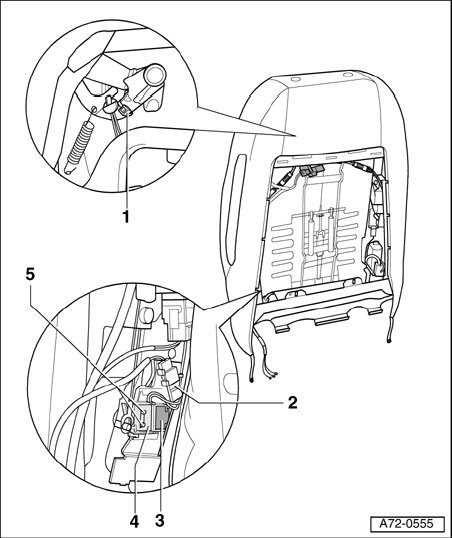 1

5

2

4

3

A72-0555