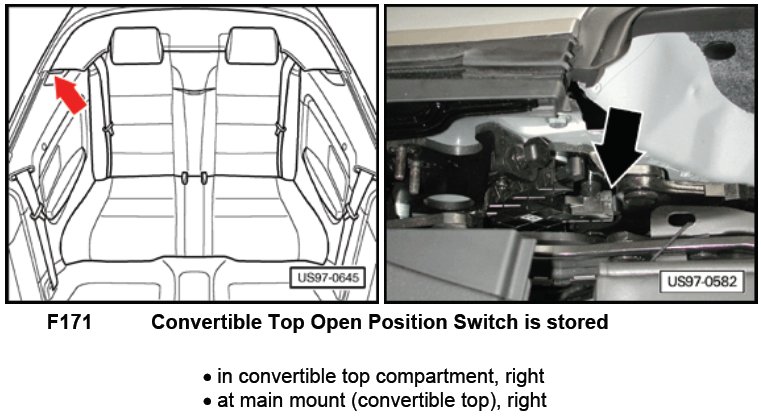 US97-0645

US97-0582

F171 Convertible Top Open Position Switch is stored

• in convertible top compartment, right
• at main mount (convertible top), right