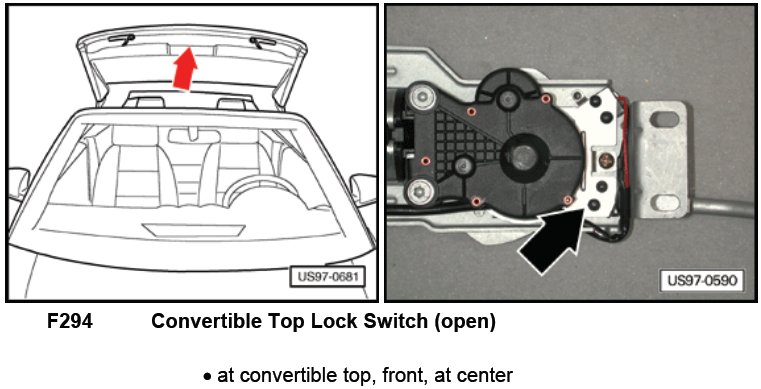 US97-0681

US97-0590

F294 Convertible Top Lock Switch (open)

• at convertible top, front, at center