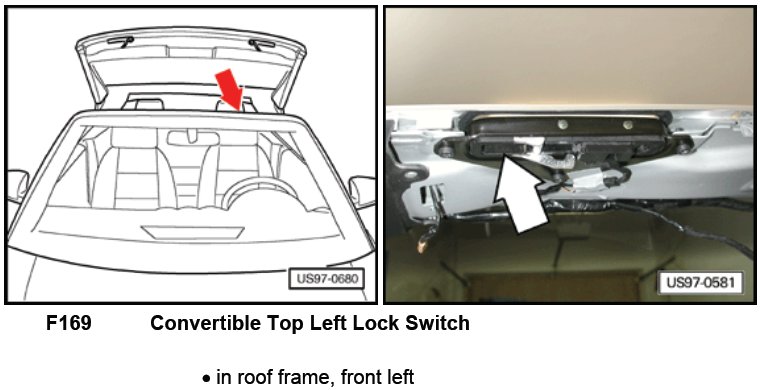 US97-0680

US97-0581

F169 Convertible Top Left Lock Switch

• in roof frame, front left