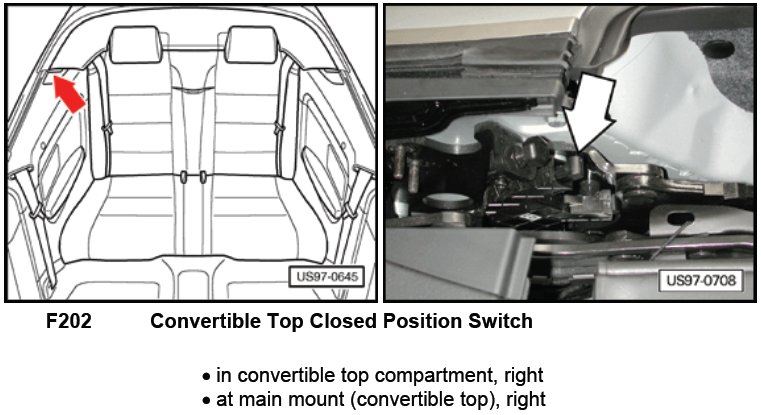 US97-0645

US97-0708

F202 Convertible Top Closed Position Switch

• in convertible top compartment, right
• at main mount (convertible top), right