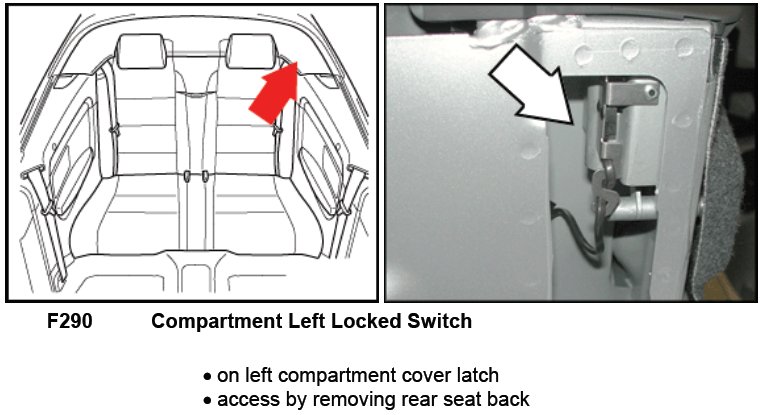 F290 Compartment Left Locked Switch

• on left compartment cover latch
• access by removing rear seat back