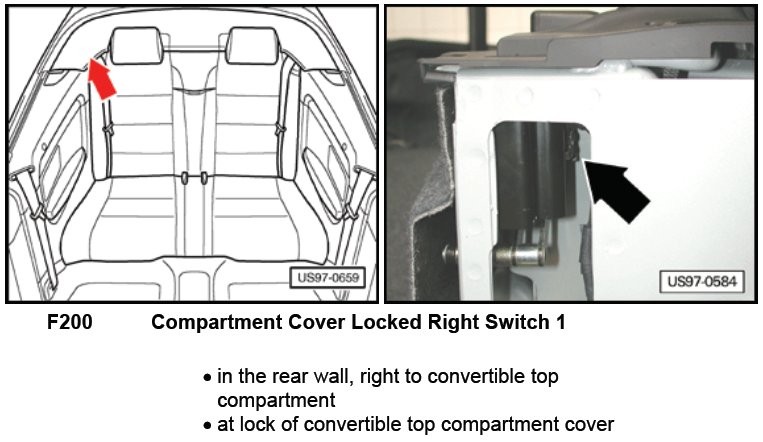 US97-0659

US97-0584

F200 Compartment Cover Locked Right Switch 1

• in the rear wall, right to convertible top compartment
• at lock of convertible top compartment cover