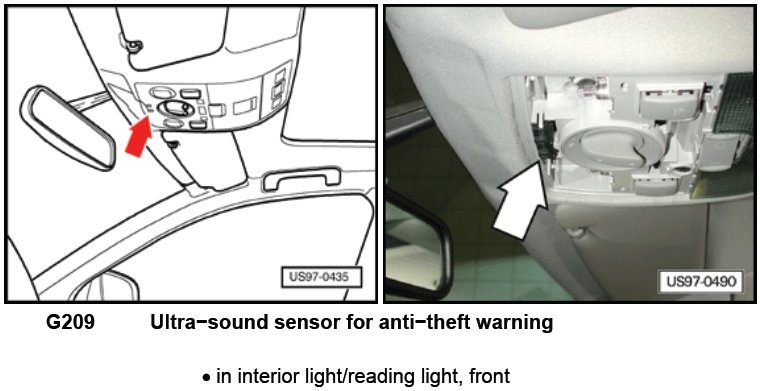 US97-0435

US97-0490

G209 Ultra−sound sensor for anti−theft warning

• in interior light/reading light, front