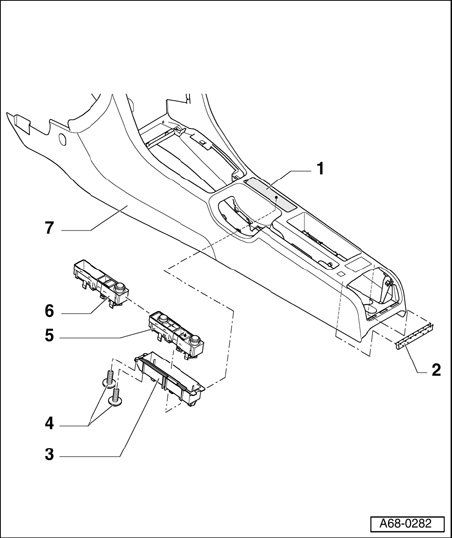 1
7
6
5
2
4
3
A68-0282