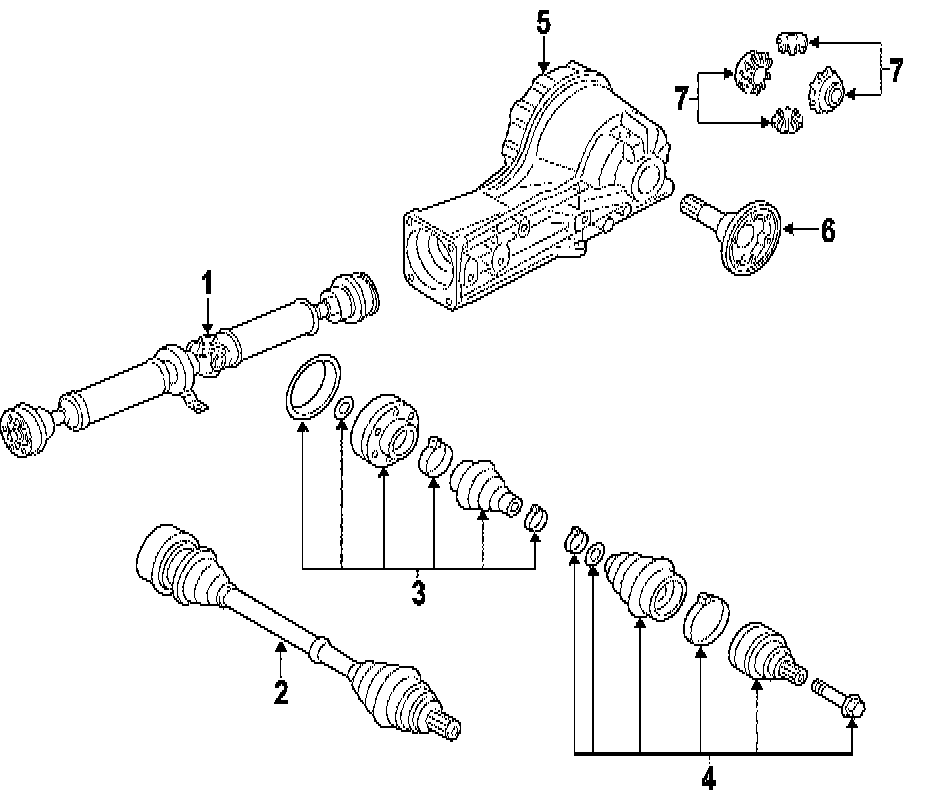 5
7
7
6
1
3
2
4