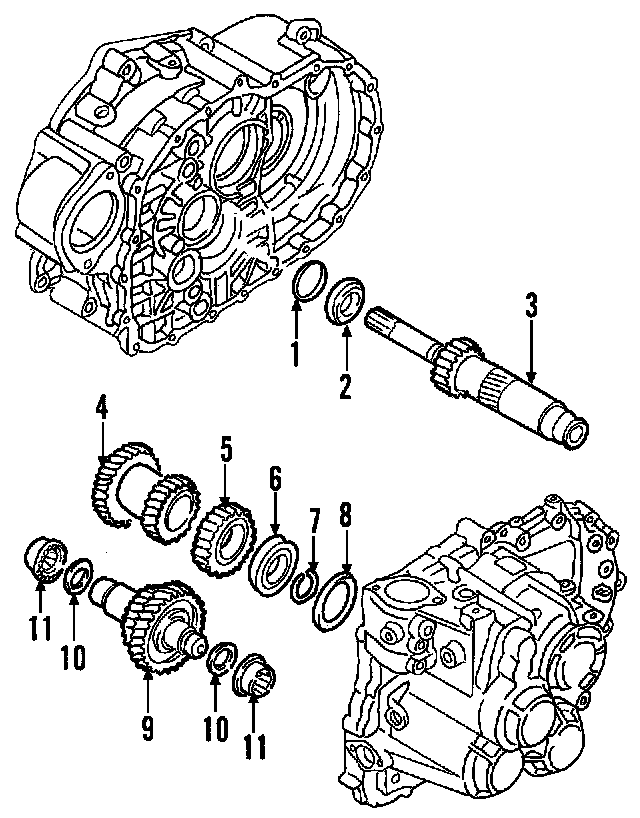 1
2
3
4
5
6
7
8
11
10
9
10
11