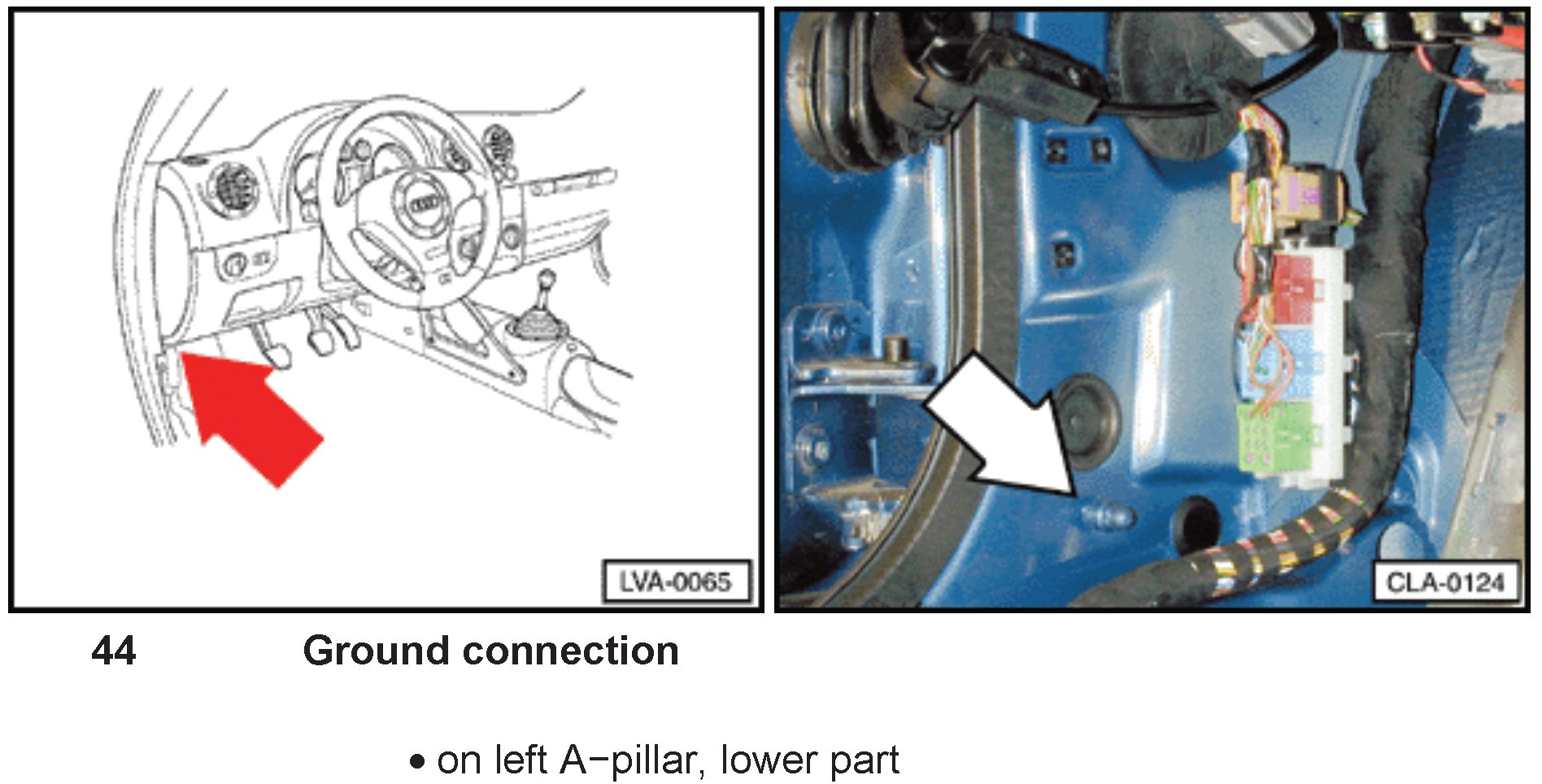 LVA-0065

CLA-0124

44 Ground connection

• on left A−pillar, lower part