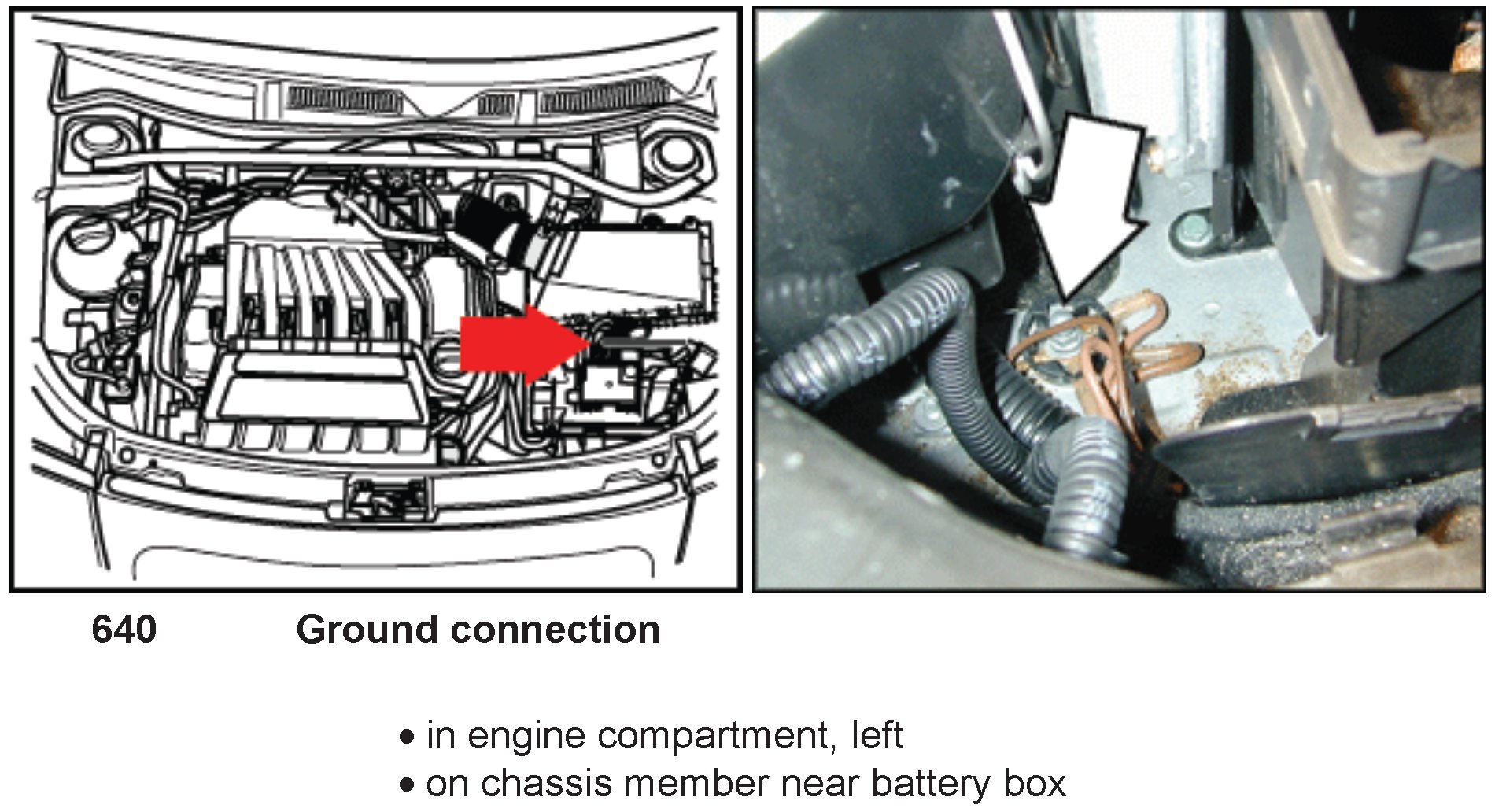 640 Ground connection

• in engine compartment, left
• on chassis member near battery box