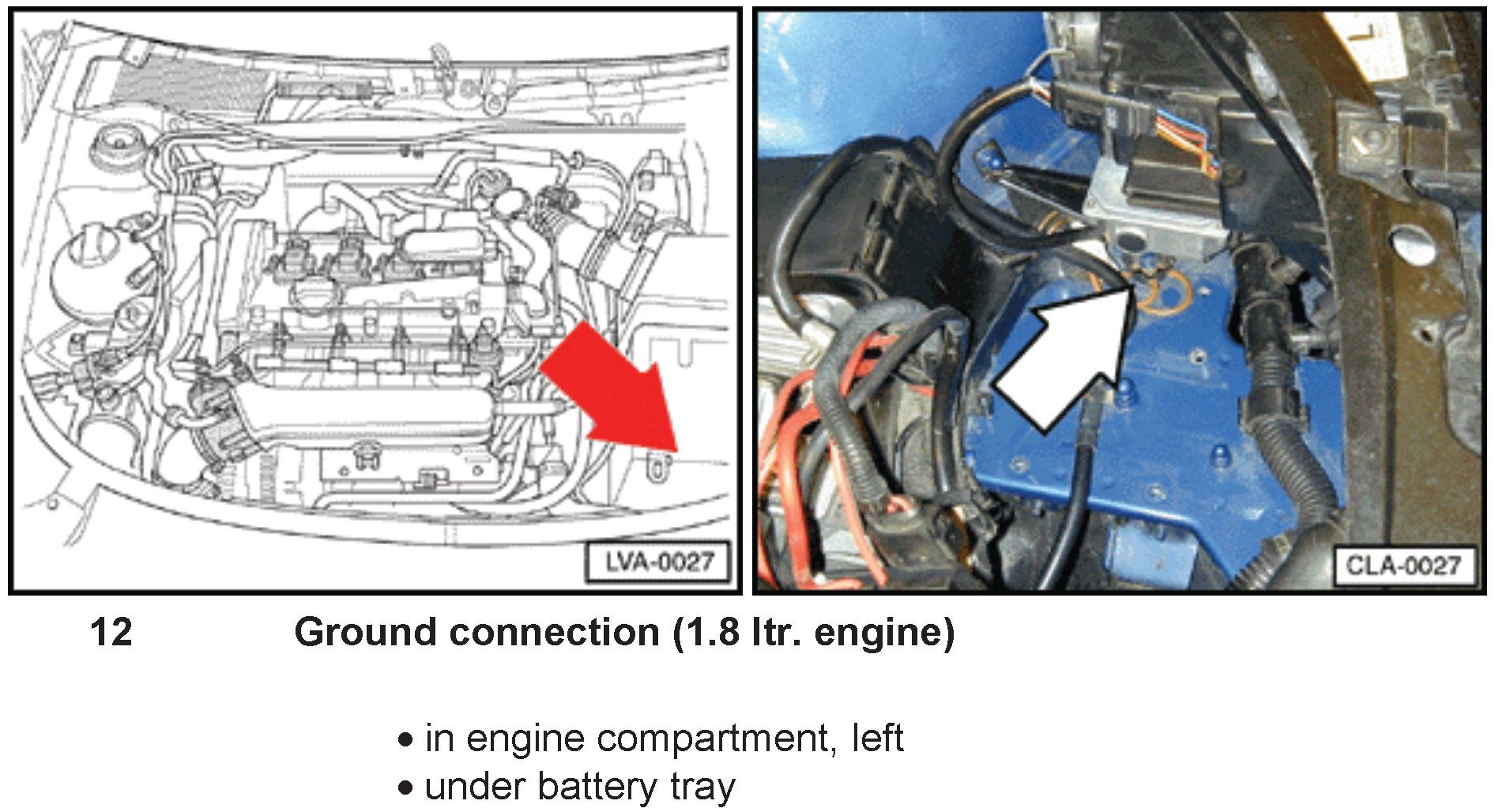 LVA-0027

CLA-0027

12 Ground connection (1.8 ltr. engine)

• in engine compartment, left
• under battery tray