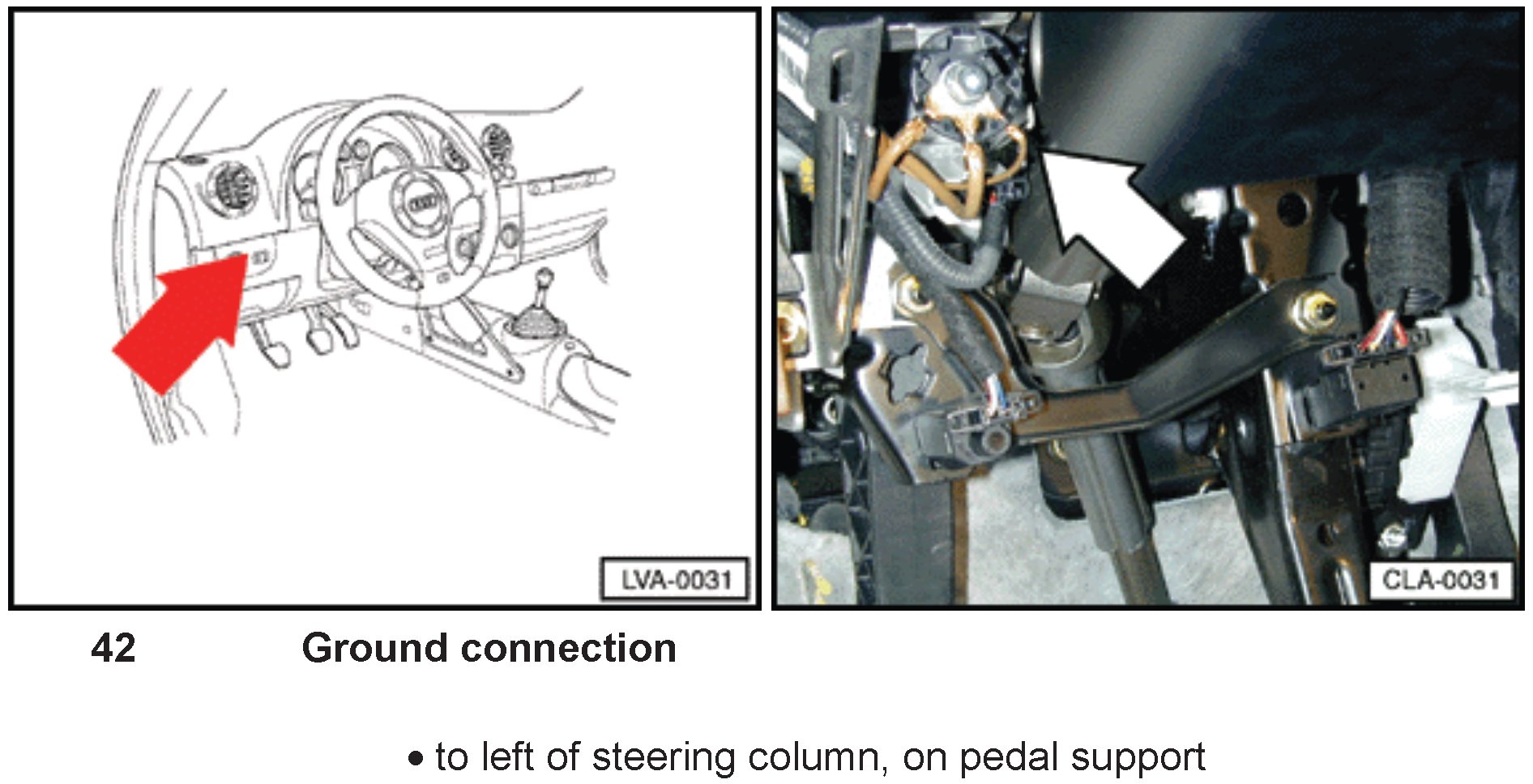 LVA-0031

CLA-0031

42 Ground connection

• to left of steering column, on pedal support