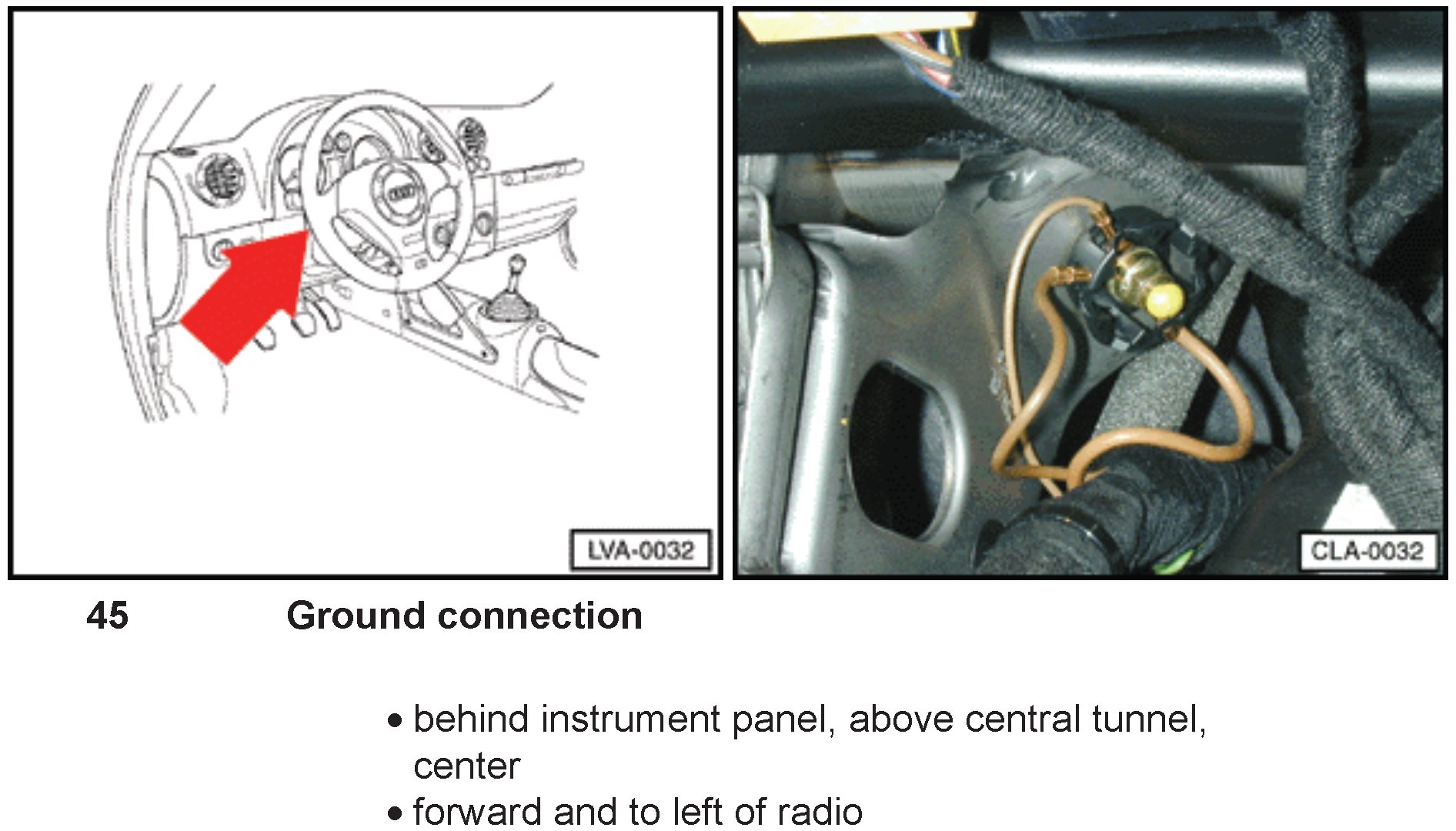 LVA-0032

CLA-0032

45 Ground connection

• behind instrument panel, above central tunnel, center
• forward and to left of radio