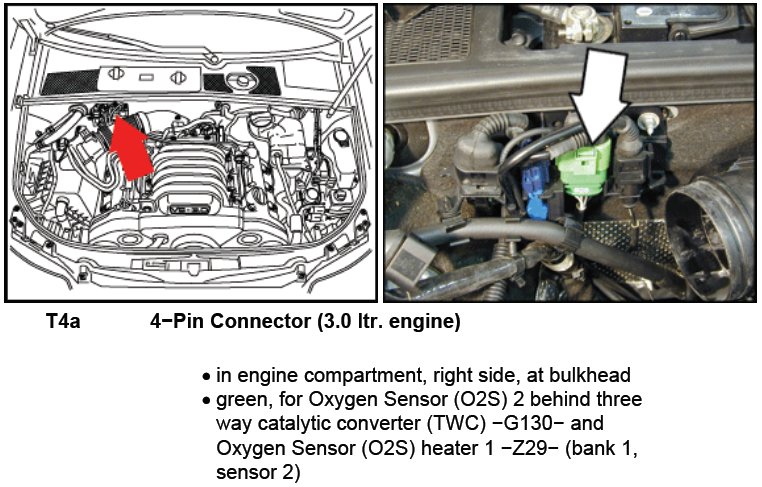 T4a 4−Pin Connector (3.0 ltr. engine)

• in engine compartment, right side, at bulkhead
• green, for Oxygen Sensor (O2S) 2 behind three way catalytic converter (TWC) −G130− and Oxygen Sensor (O2S) heater 1 −Z29− (bank 1, sensor 2)