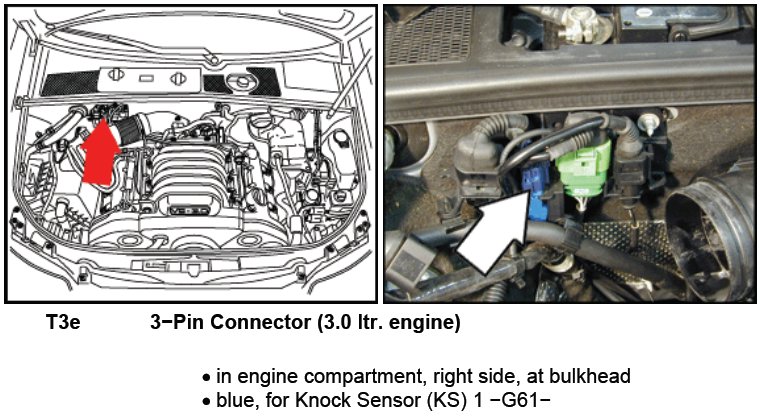 T3e 3−Pin Connector (3.0 ltr. engine)

• in engine compartment, right side, at bulkhead
• blue, for Knock Sensor (KS) 1 −G61−