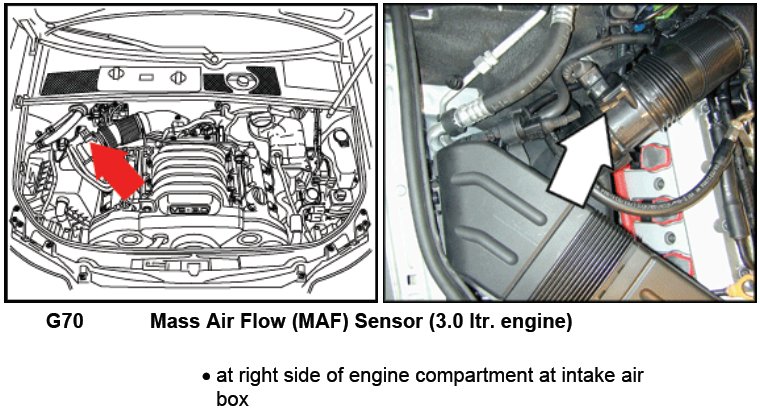 G70 Mass Air Flow (MAF) Sensor (3.0 ltr. engine)

• at right side of engine compartment at intake air box