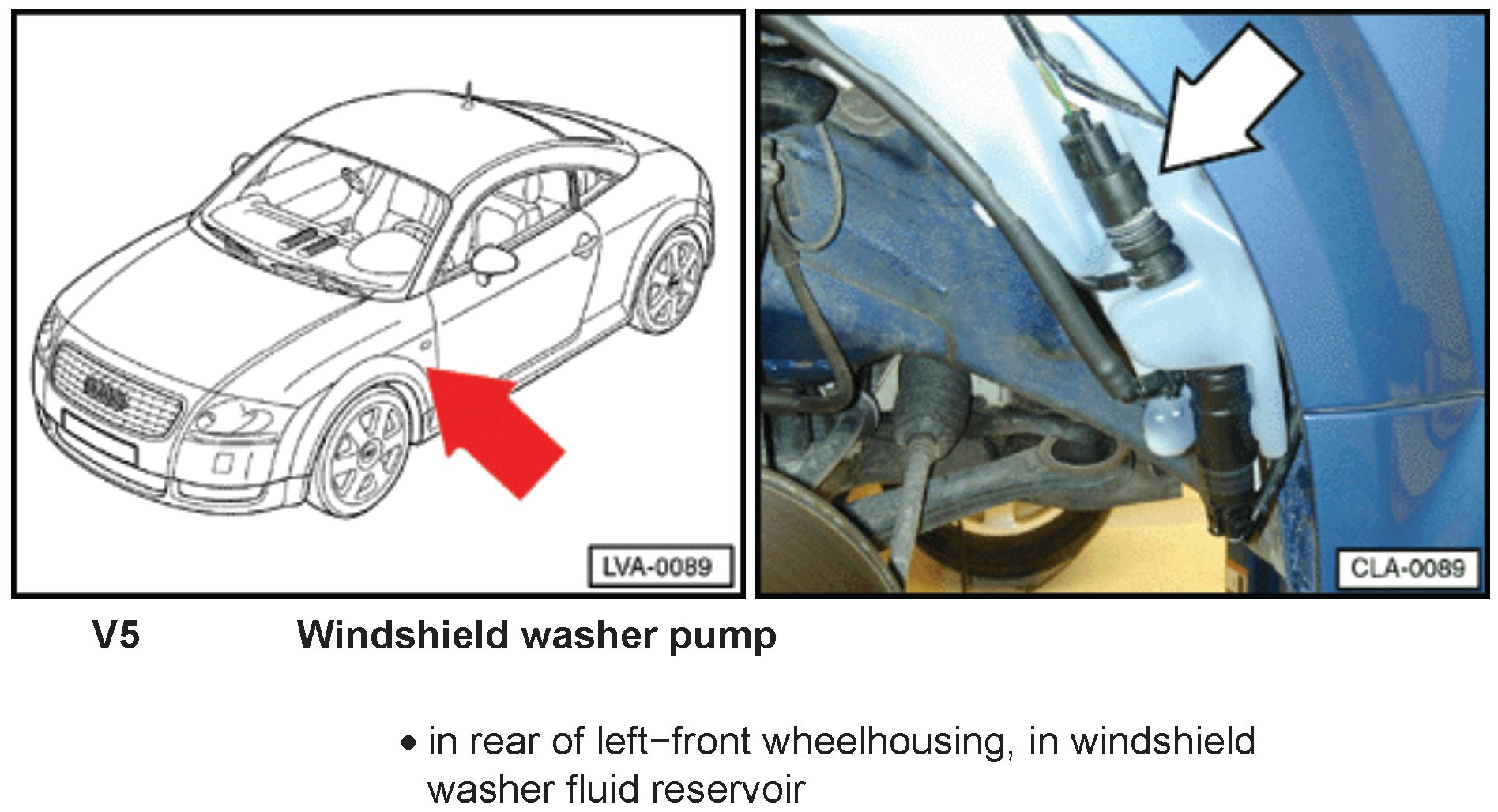 LVA-0089

CLA-0089

V5 Windshield washer pump

• in rear of left−front wheelhousing, in windshield washer fluid reservoir