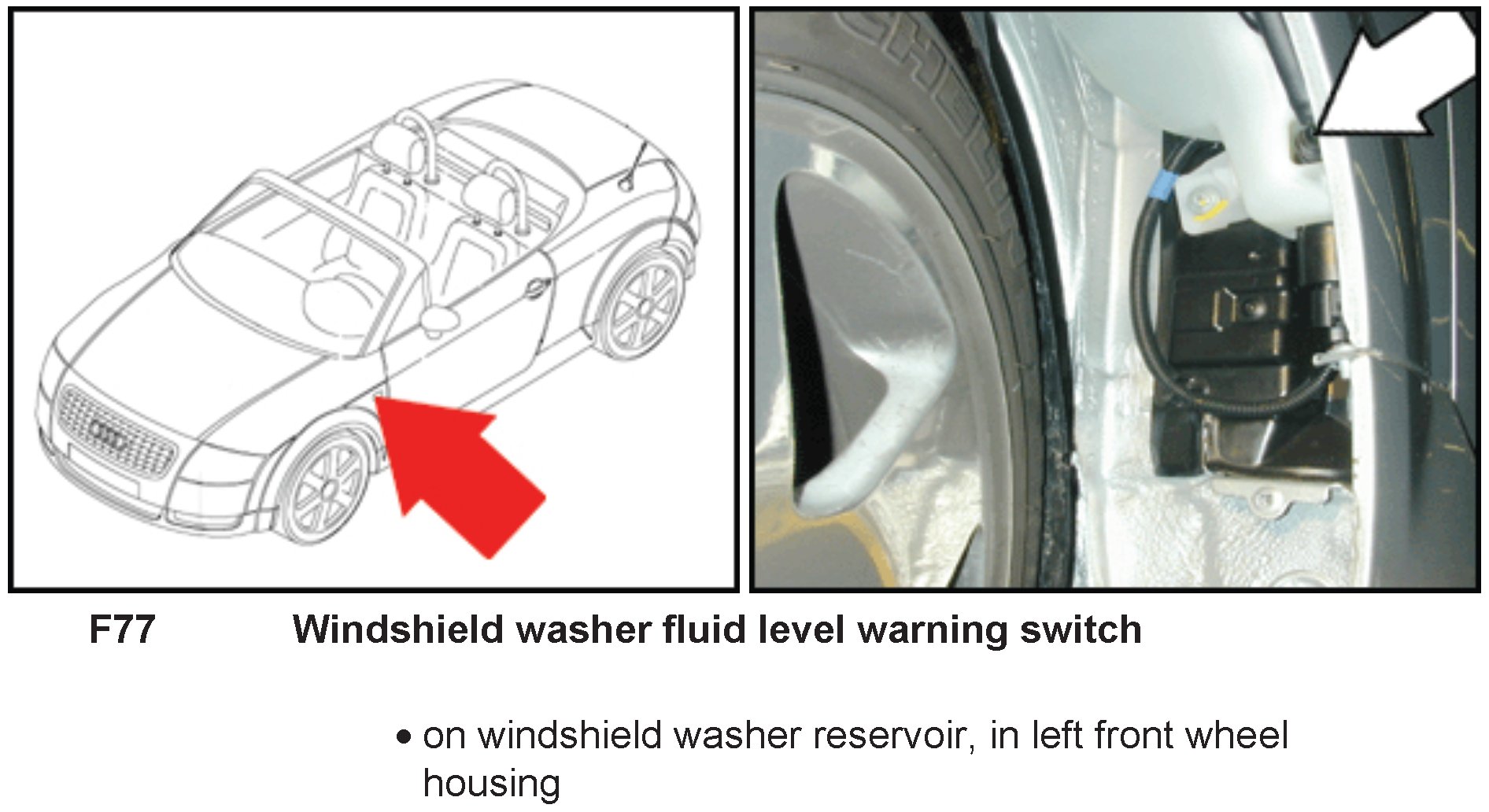 F77 Windshield washer fluid level warning switch

• on windshield washer reservoir, in left front wheel housing