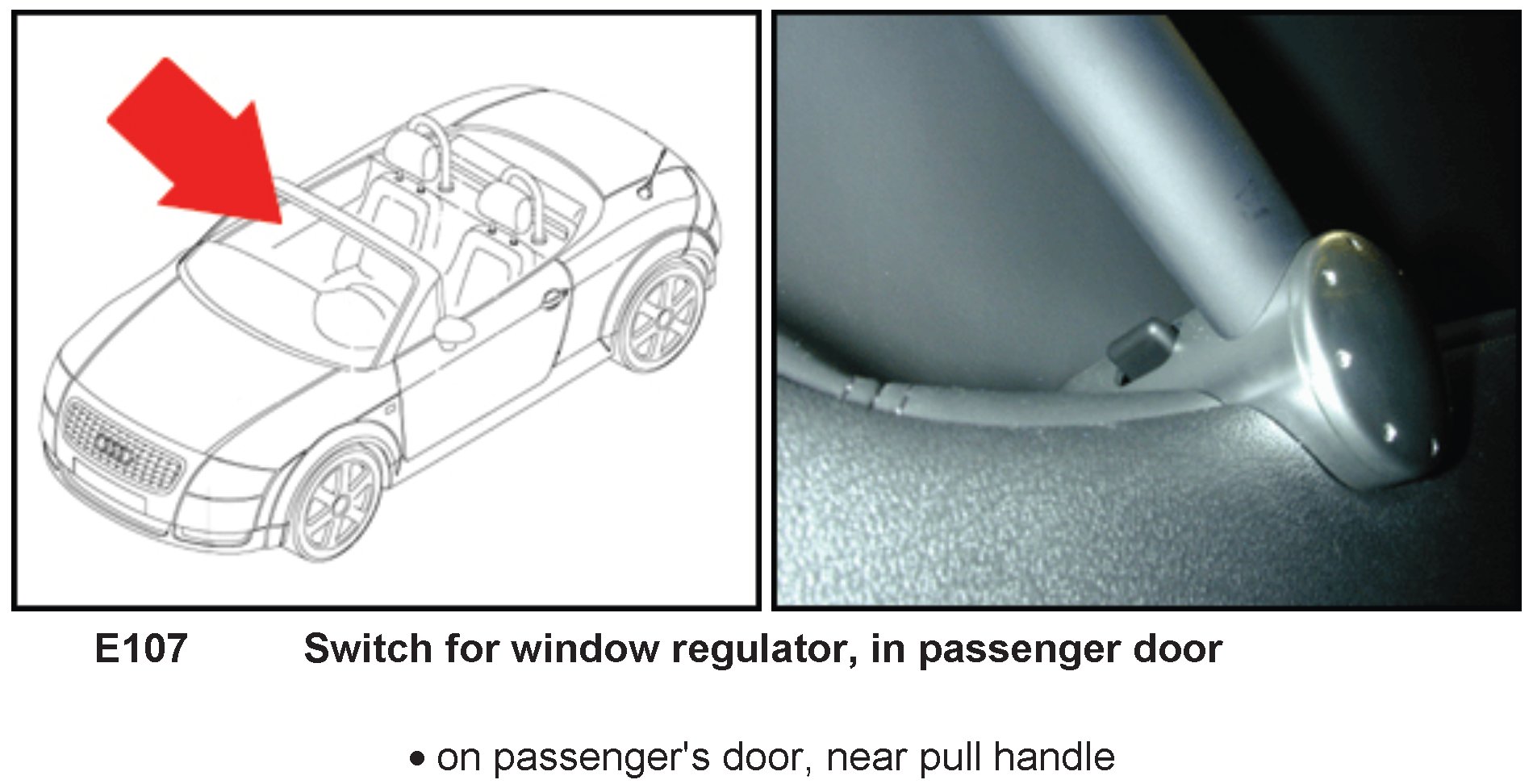 E107 Switch for window regulator, in passenger door

• on passenger's door, near pull handle