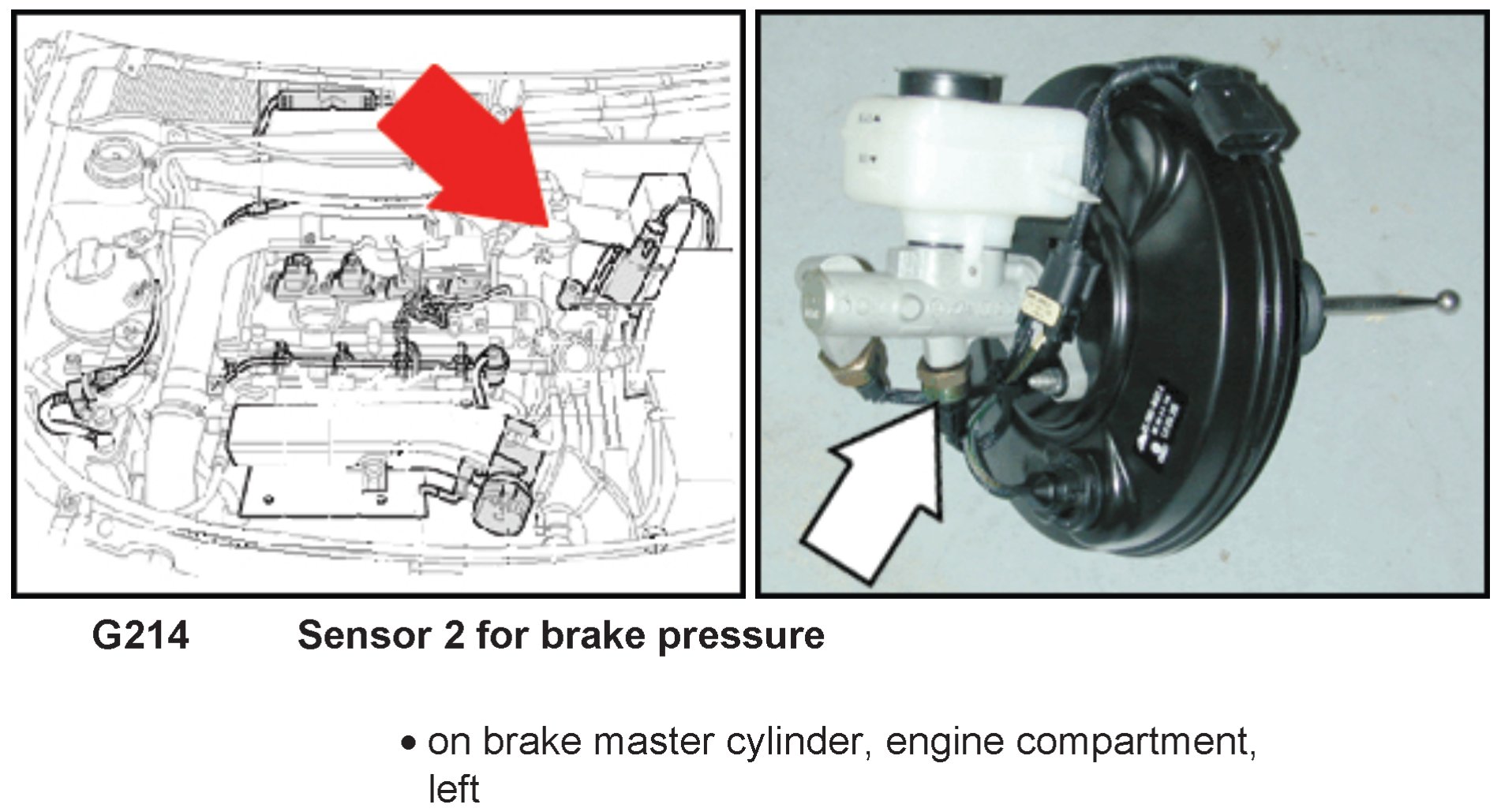 G214 Sensor 2 for brake pressure

• on brake master cylinder, engine compartment, left