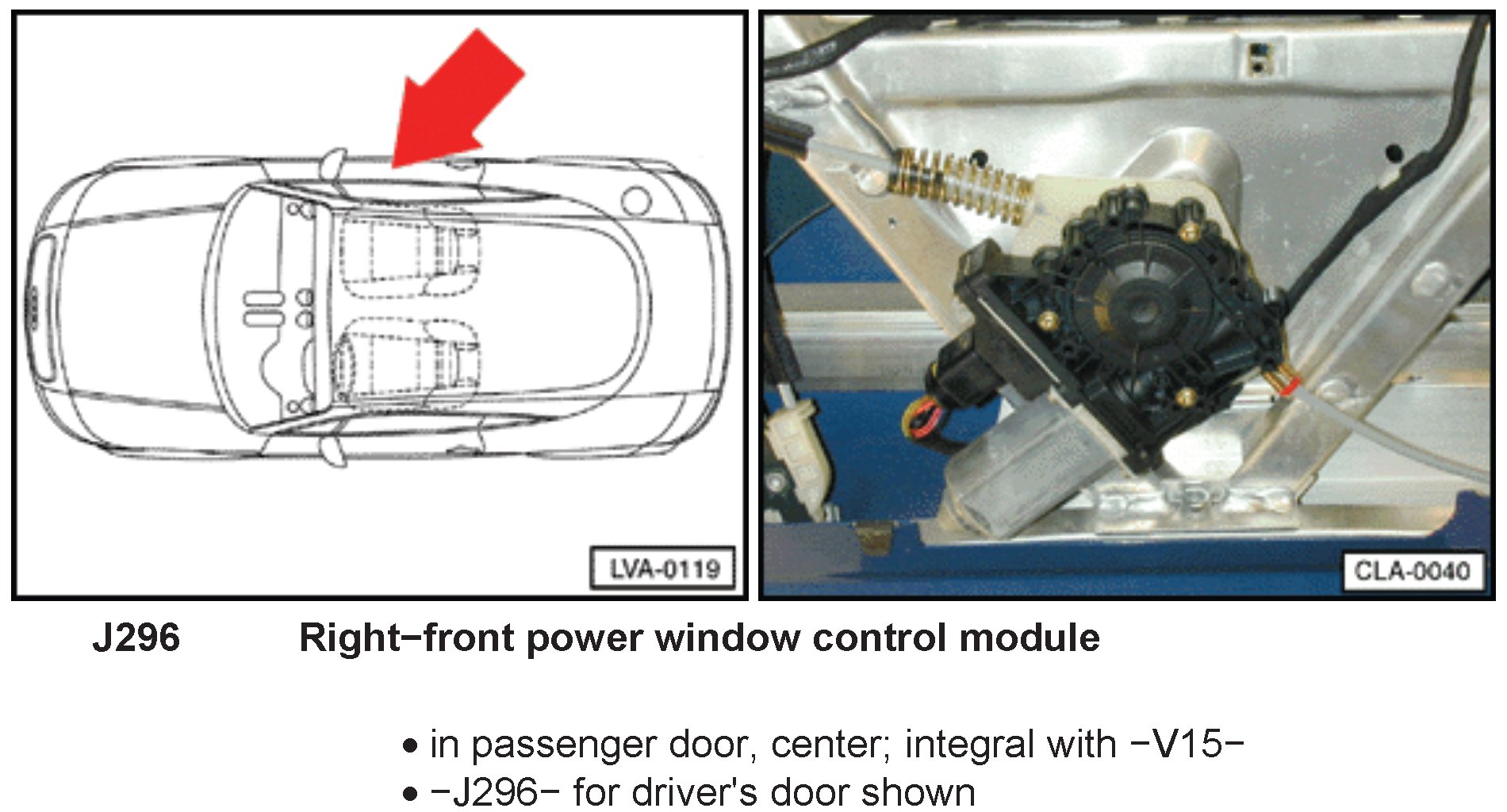 LVA-0119

CLA-0040

J296 Right−front power window control module

• in passenger door, center; integral with −V15−
• −J296− for driver's door shown