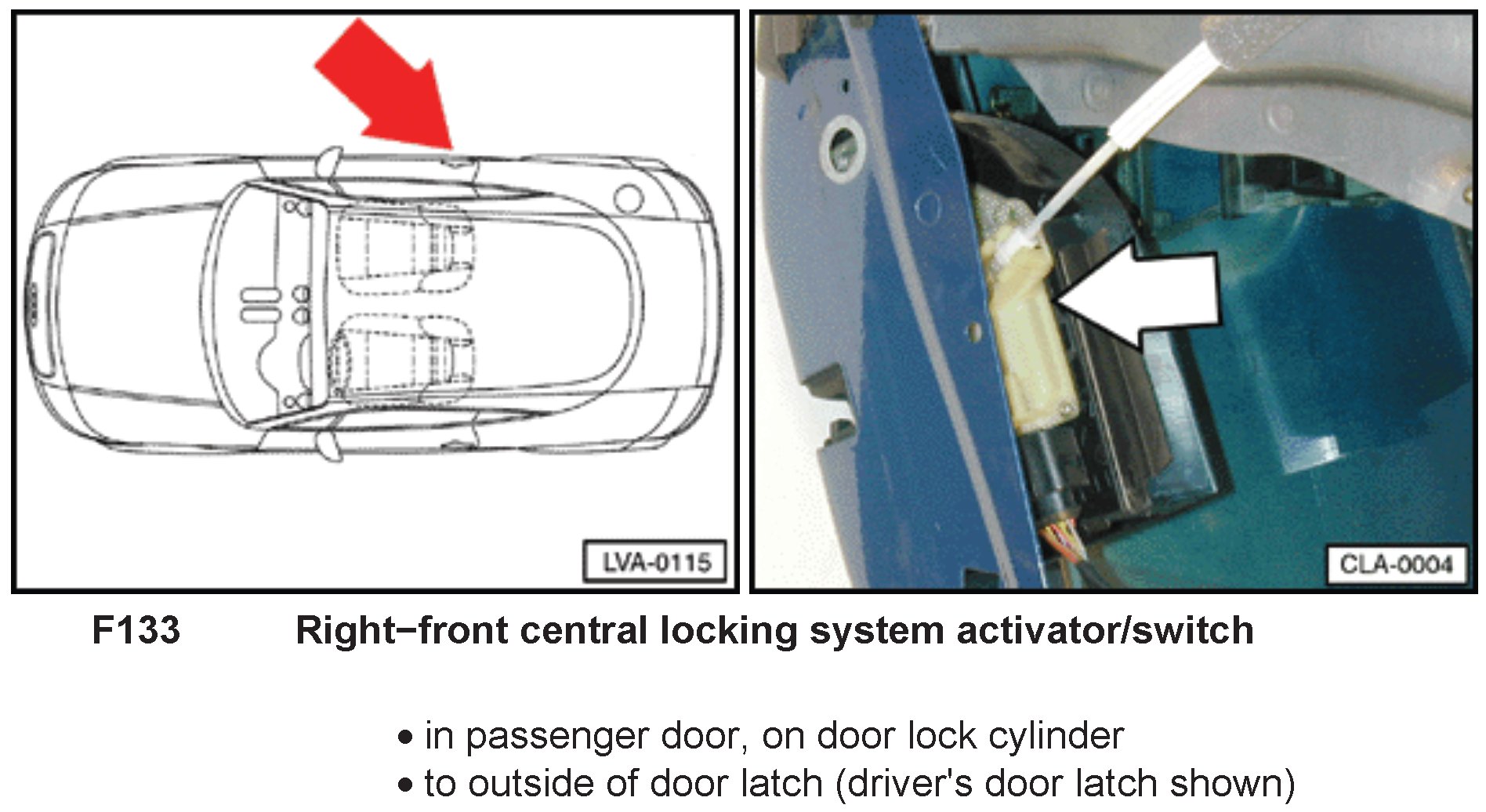 LVA-0115

CLA-0004

F133 Right−front central locking system activator/switch

• in passenger door, on door lock cylinder
• to outside of door latch (driver's door latch shown)