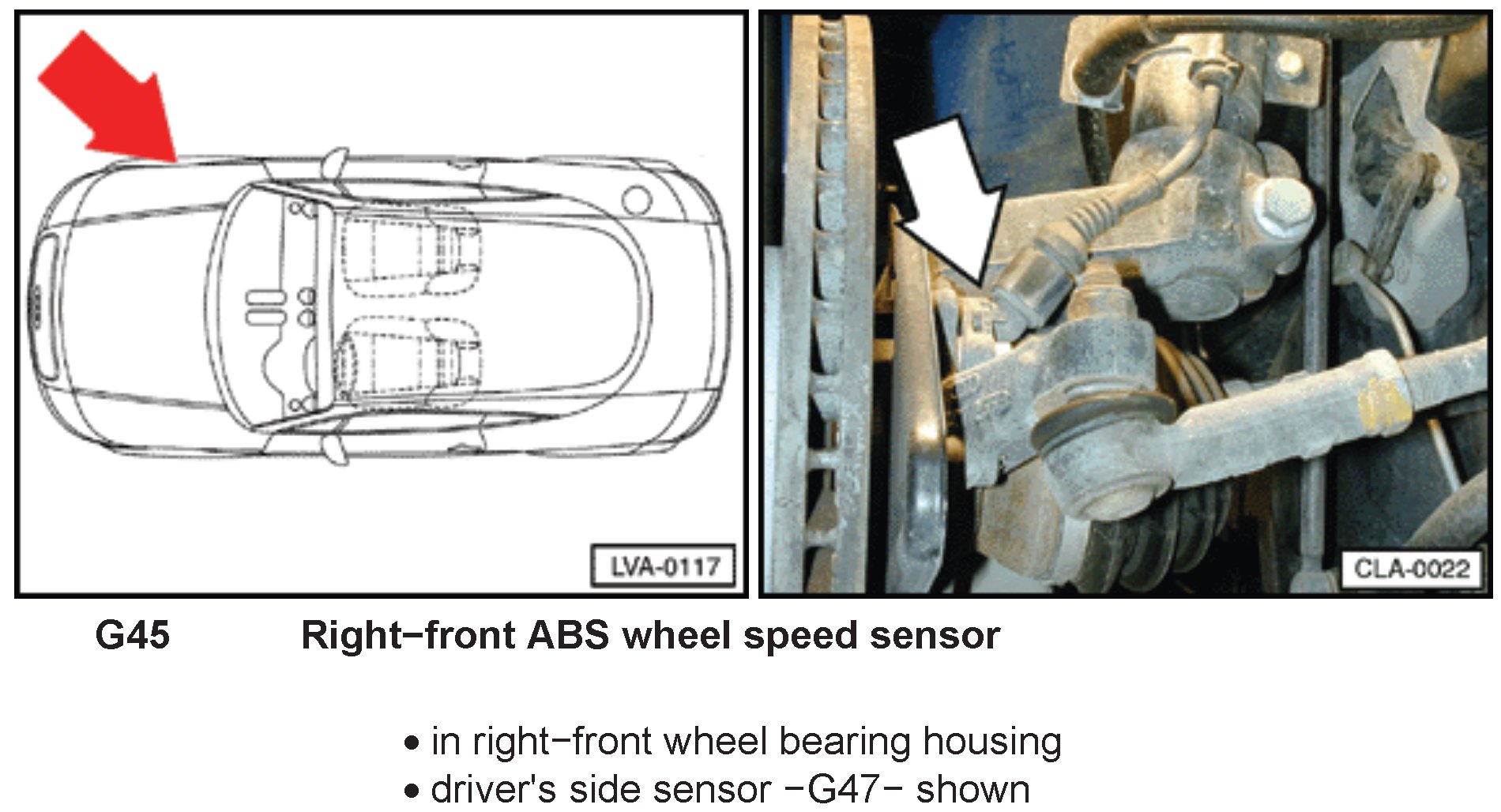 LVA-0117

CLA-0022

G45 Right−front ABS wheel speed sensor

• in right−front wheel bearing housing
• driver's side sensor −G47− shown