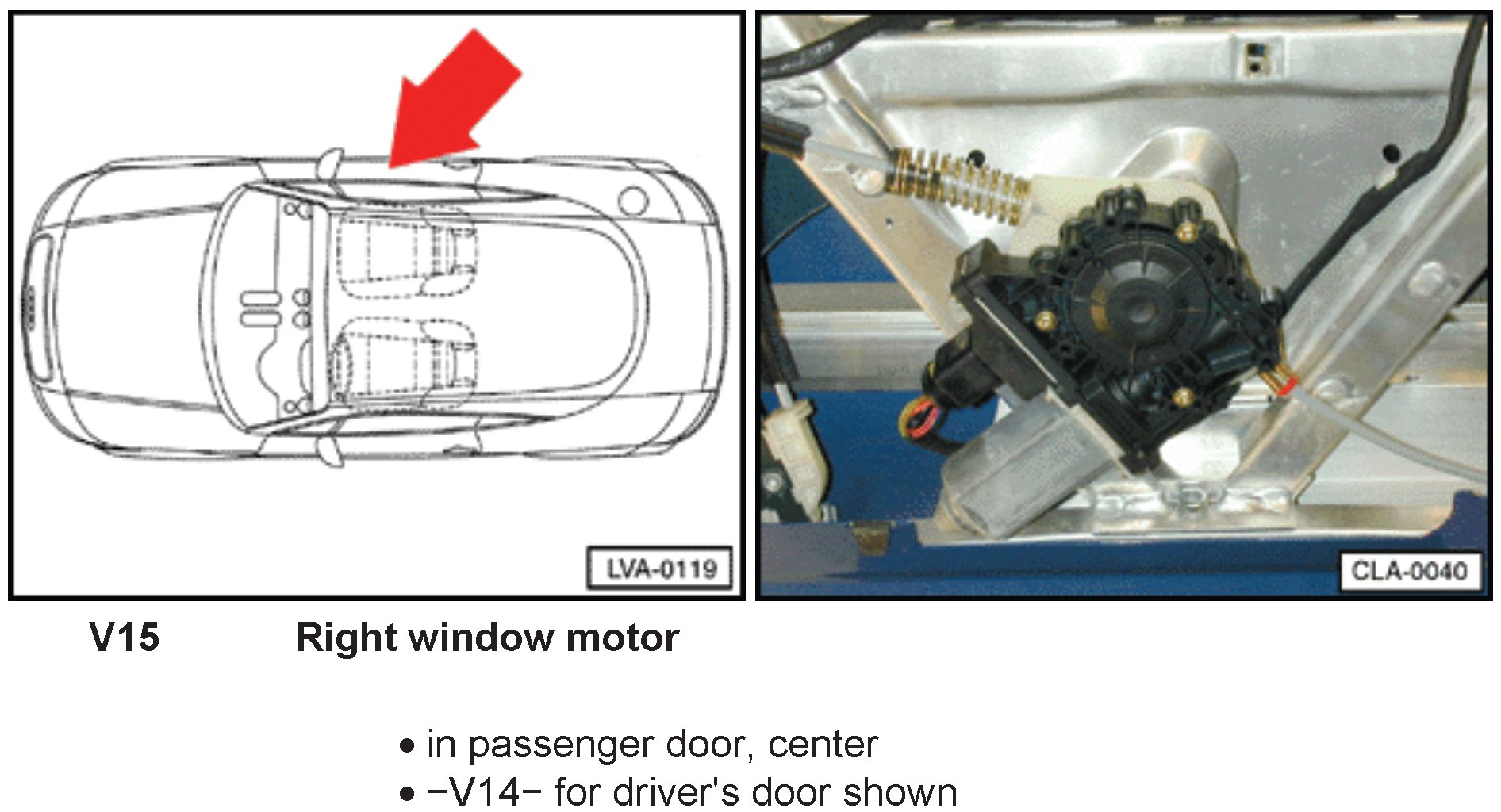 LVA-0119

CLA-0040

V15 Right window motor

• in passenger door, center
• −V14− for driver's door shown